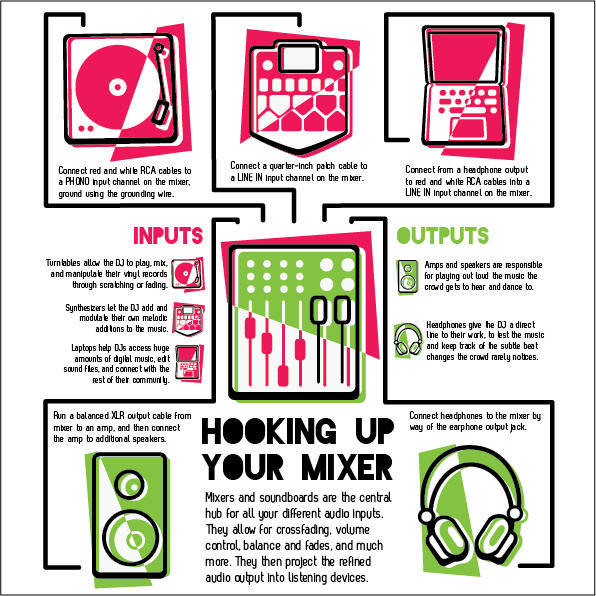 Connect red and white RCA cables to a PHONO input channel on the mixer, ground using the grounding wire.

Connect a quarter-inch patch cable to a LINE IN input channel on the mixer.

Connect from a headphone output to red and white RCA cables into a LINE IN input channel on the mixer.

INPUTS

Turntables allow the DJ to play, mix, and manipulate their vinyl records through scratching or fading.

Synthesizers let the DJ add and modulate their own melodic additions to the music.

Laptops help DJs access huge amounts of digital music, edit sound files, and connect with the rest of their community.

OUTPUTS

Amps and speakers are responsible for playing out loud the music the crowd gets to hear and dance to.

Headphones give the DJ a direct line to their work, to test the music and keep track of the subtle beat changes the crowd rarely notices.

Run a balanced XLR output cable from mixer to an amp, and then connect the amp to additional speakers.

HOOKING UP YOUR MIXER

Mixers and soundboards are the central hub for all your different audio inputs. They allow for crossfading, volume control, balance and fades, and much more. They then project the refined audio output into listening devices.

Connect headphones to the mixer by way of the earphone output jack.